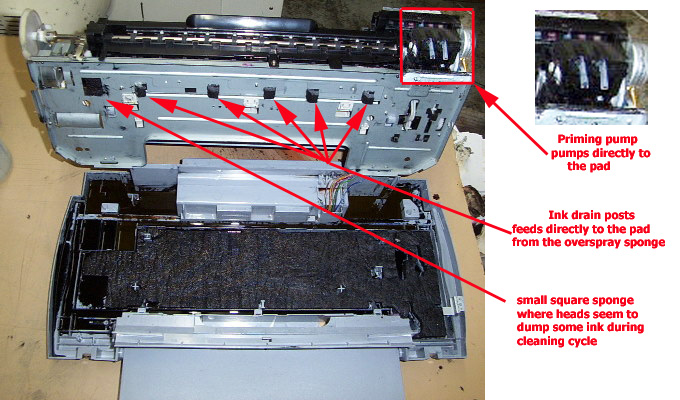 Priming pump pumps directly to the pad

Ink drain posts feeds directly to the pad from the overspray sponge

small square sponge where heads seem to dump some ink during cleaning cycle